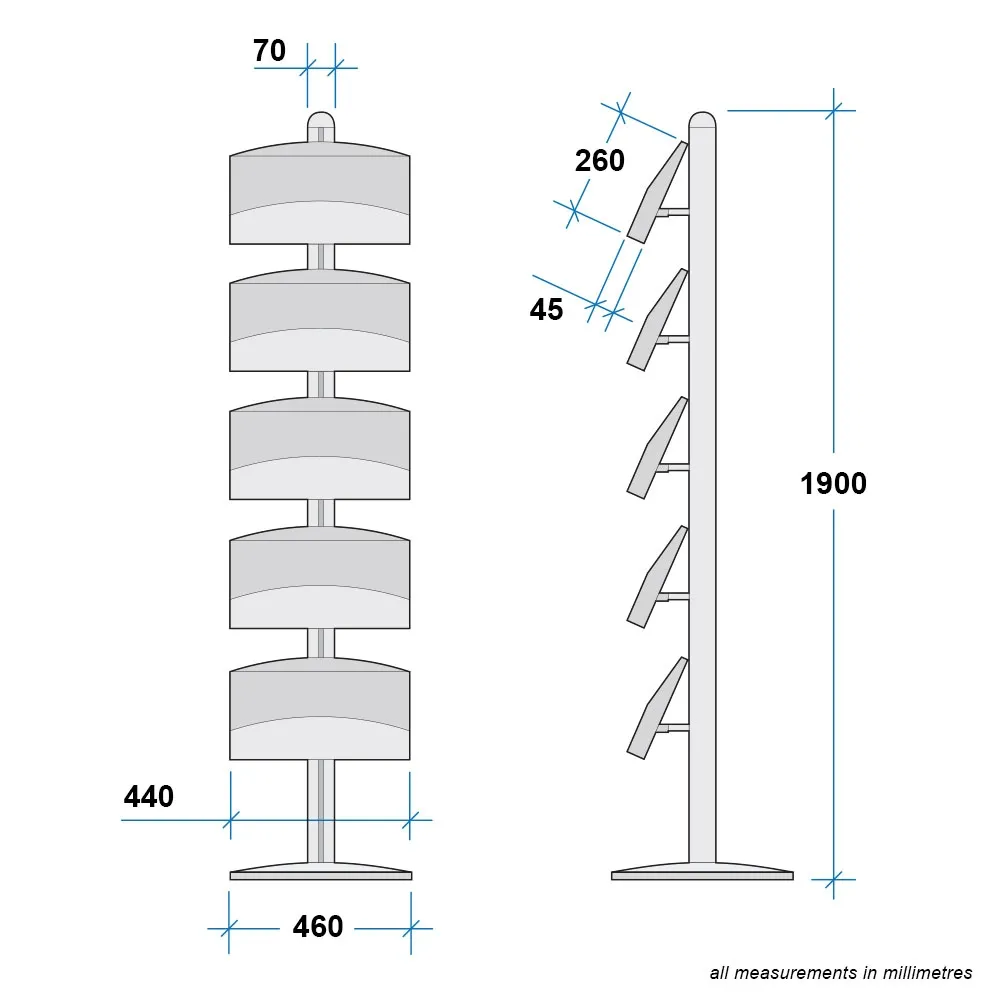 70

260

45

1900

440

460

all measurements in millimetres