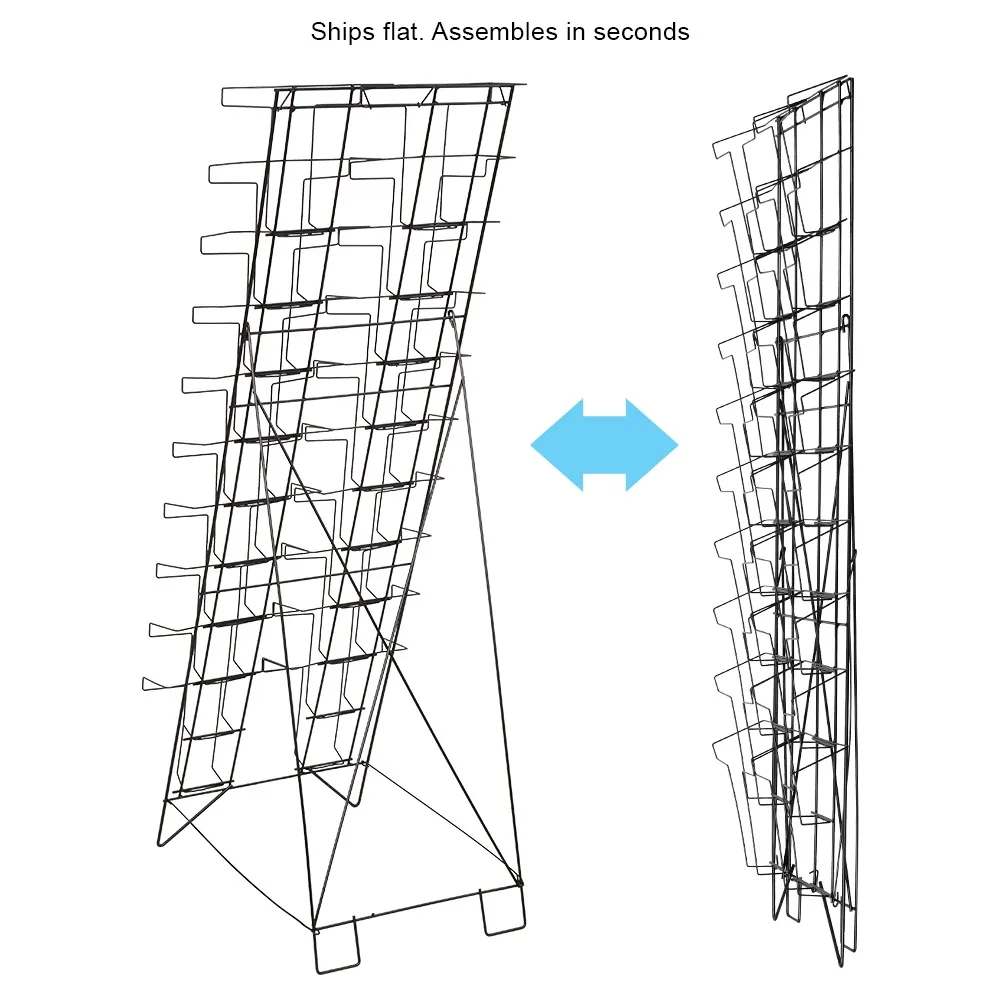 Ships flat. Assembles in seconds