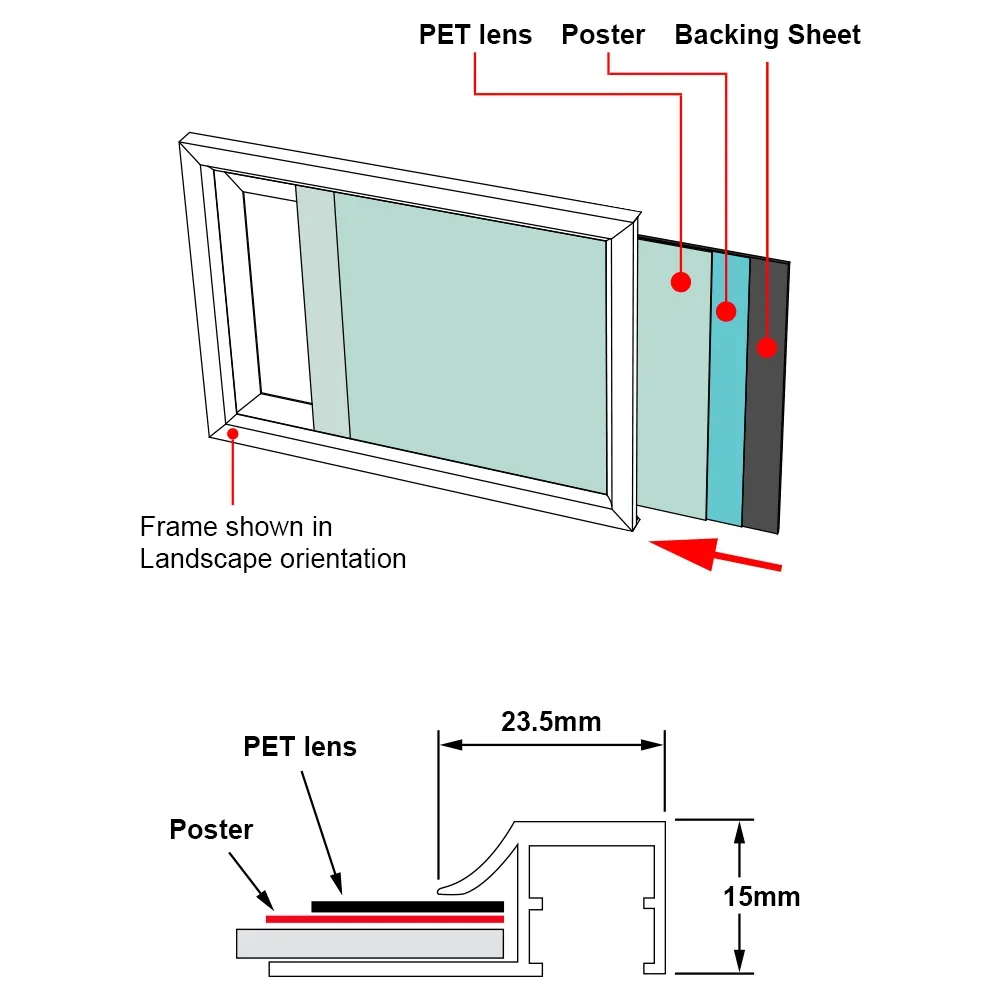 PET lens Poster Backing Sheet

Frame shown in Landscape orientation

23.5mm

PET lens

Poster

15mm