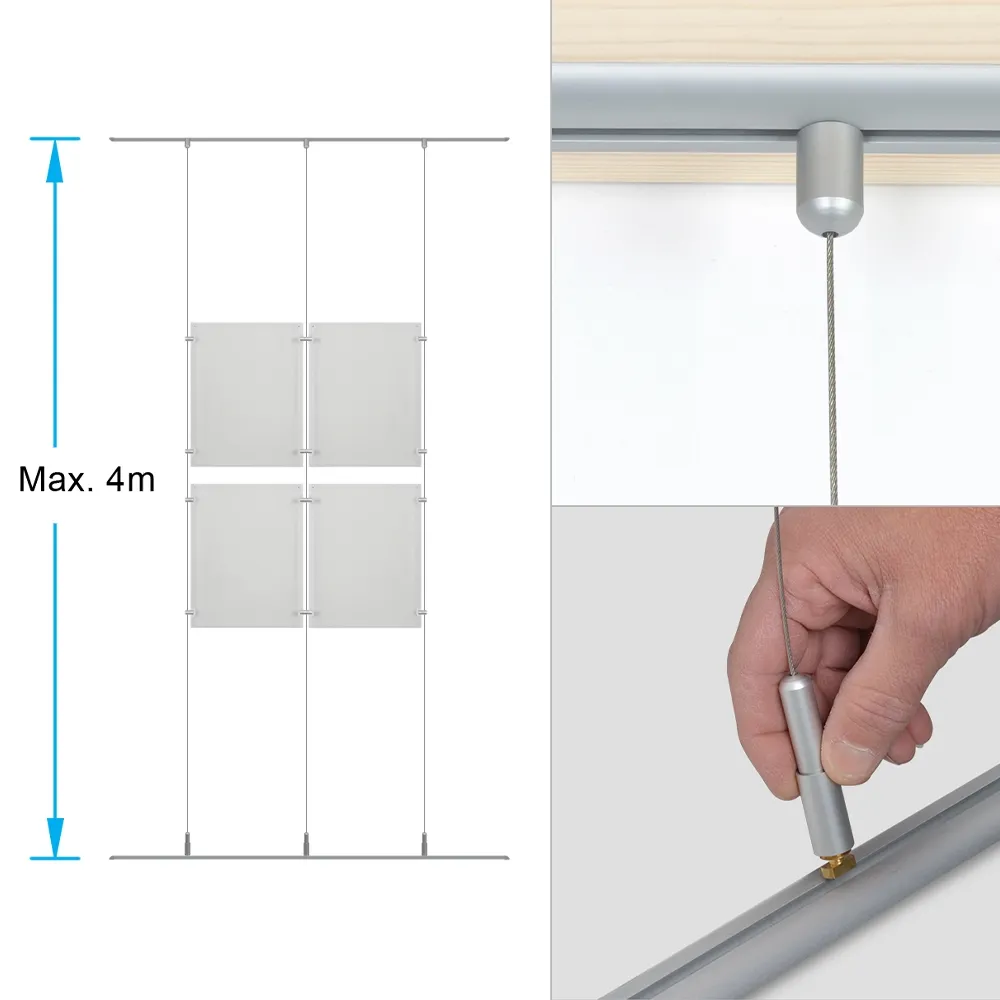 Max. 4m