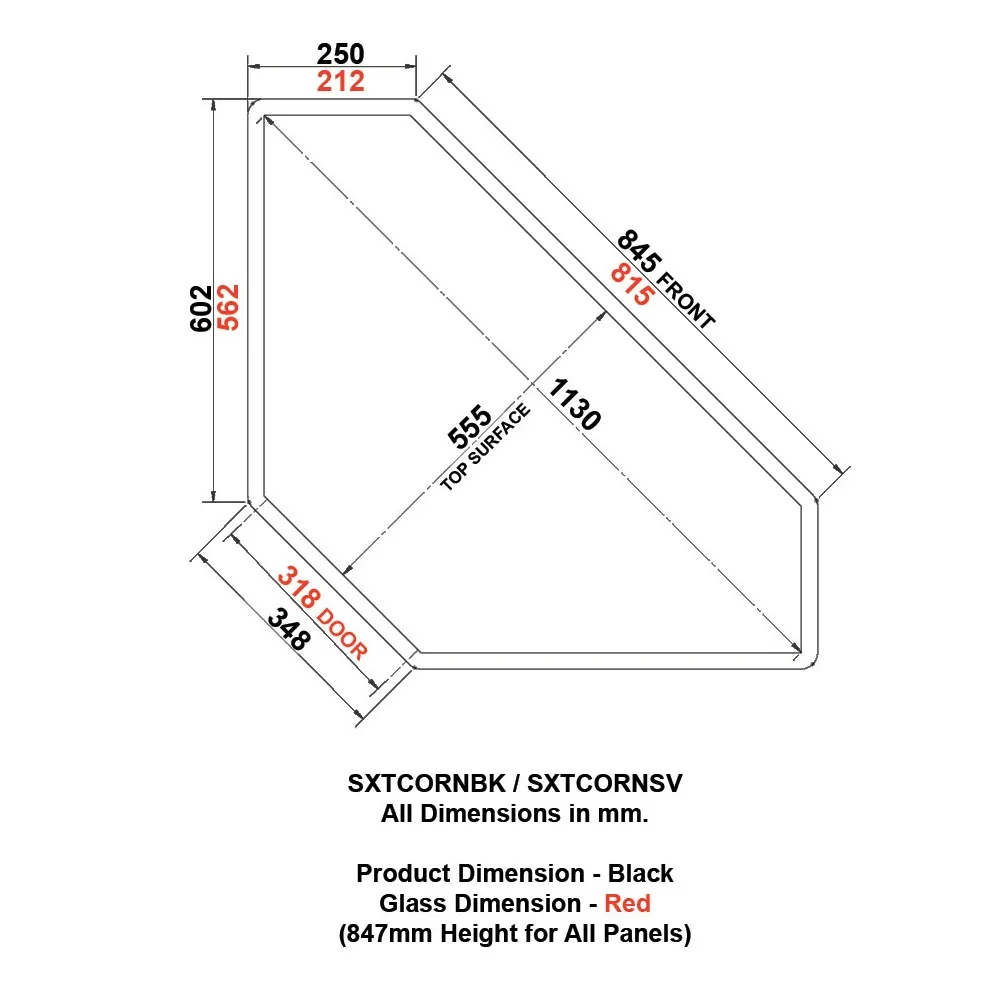 250
212
602
562
845 FRONT
815
555
TOP SURFACE
1130
318 DOOR
348

SXTCORNBK / SXTCORNSV
All Dimensions in mm.

Product Dimension - Black
Glass Dimension - Red
(847mm Height for All Panels)