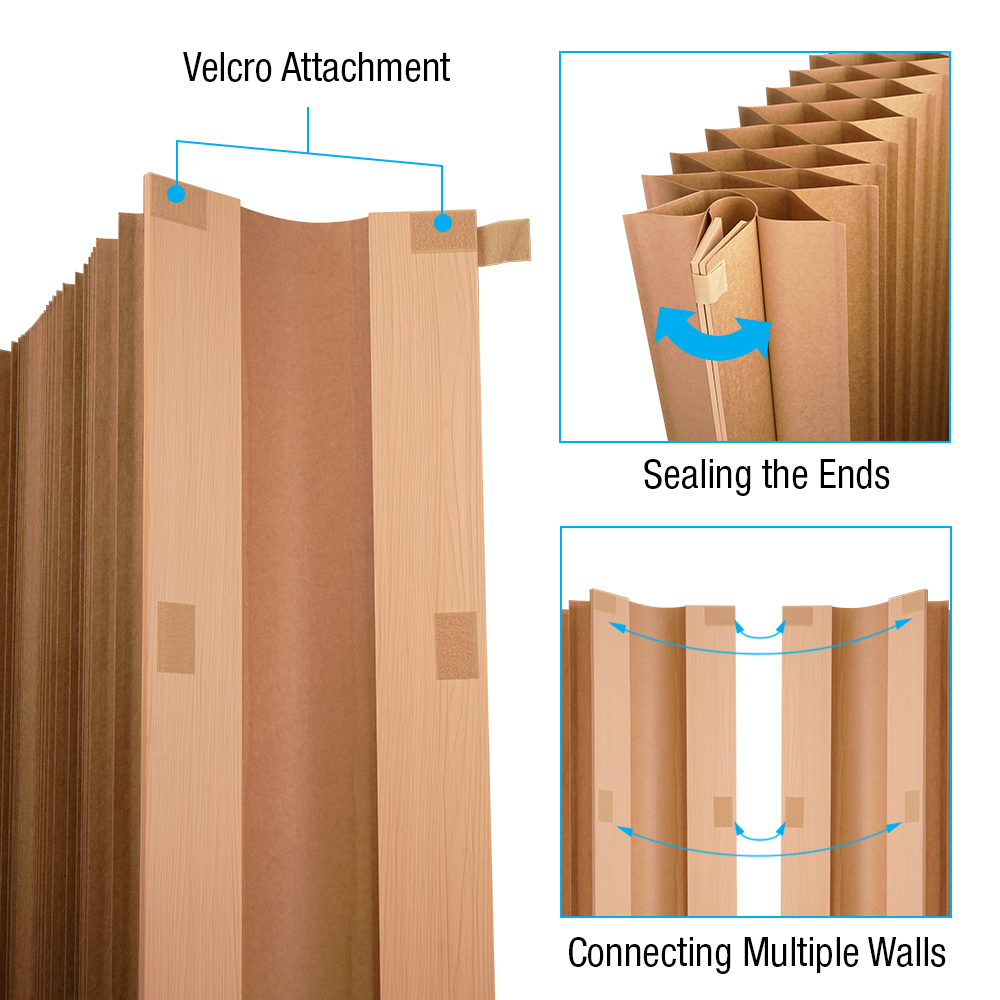 Velcro Attachment

Sealing the Ends

Connecting Multiple Walls